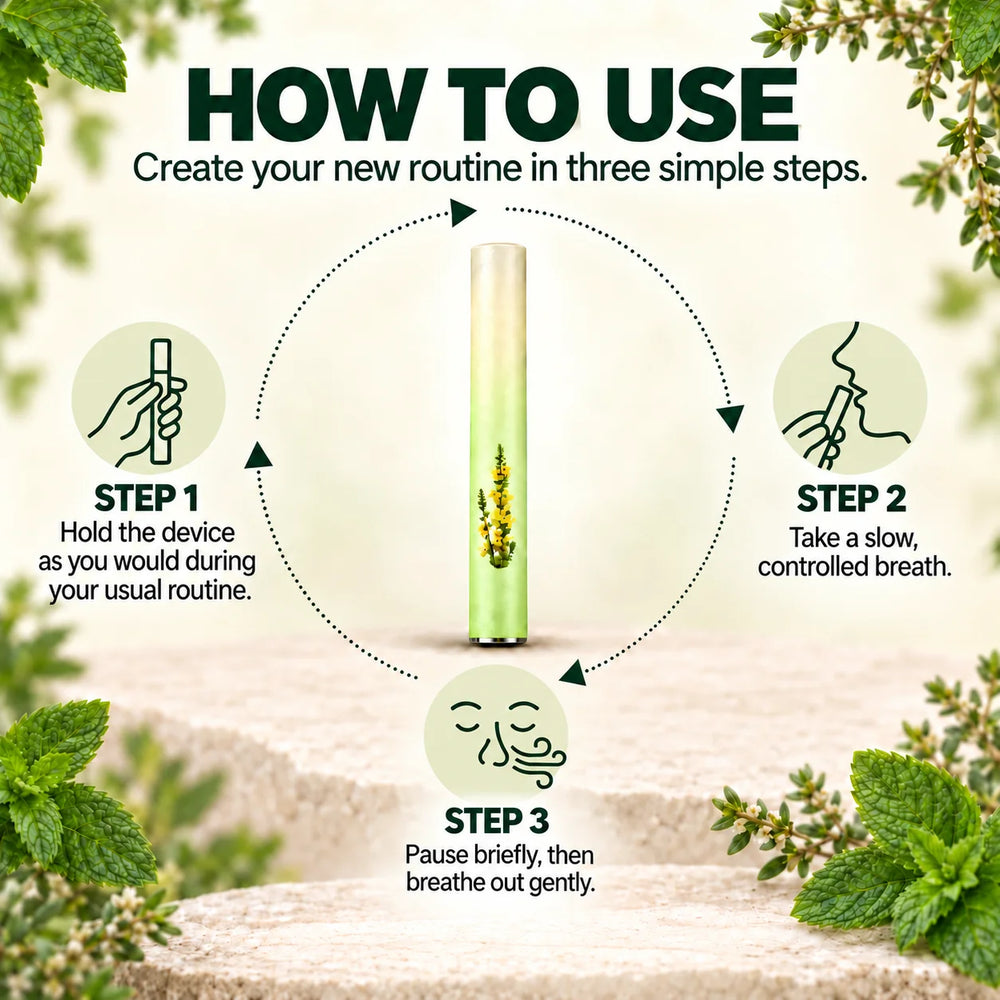 HOW TO USE

Create your new routine in three simple steps.

STEP 1
Hold the device as you would during your usual routine.

STEP 2
Take a slow, controlled breath.

STEP 3
Pause briefly, then breathe out gently.